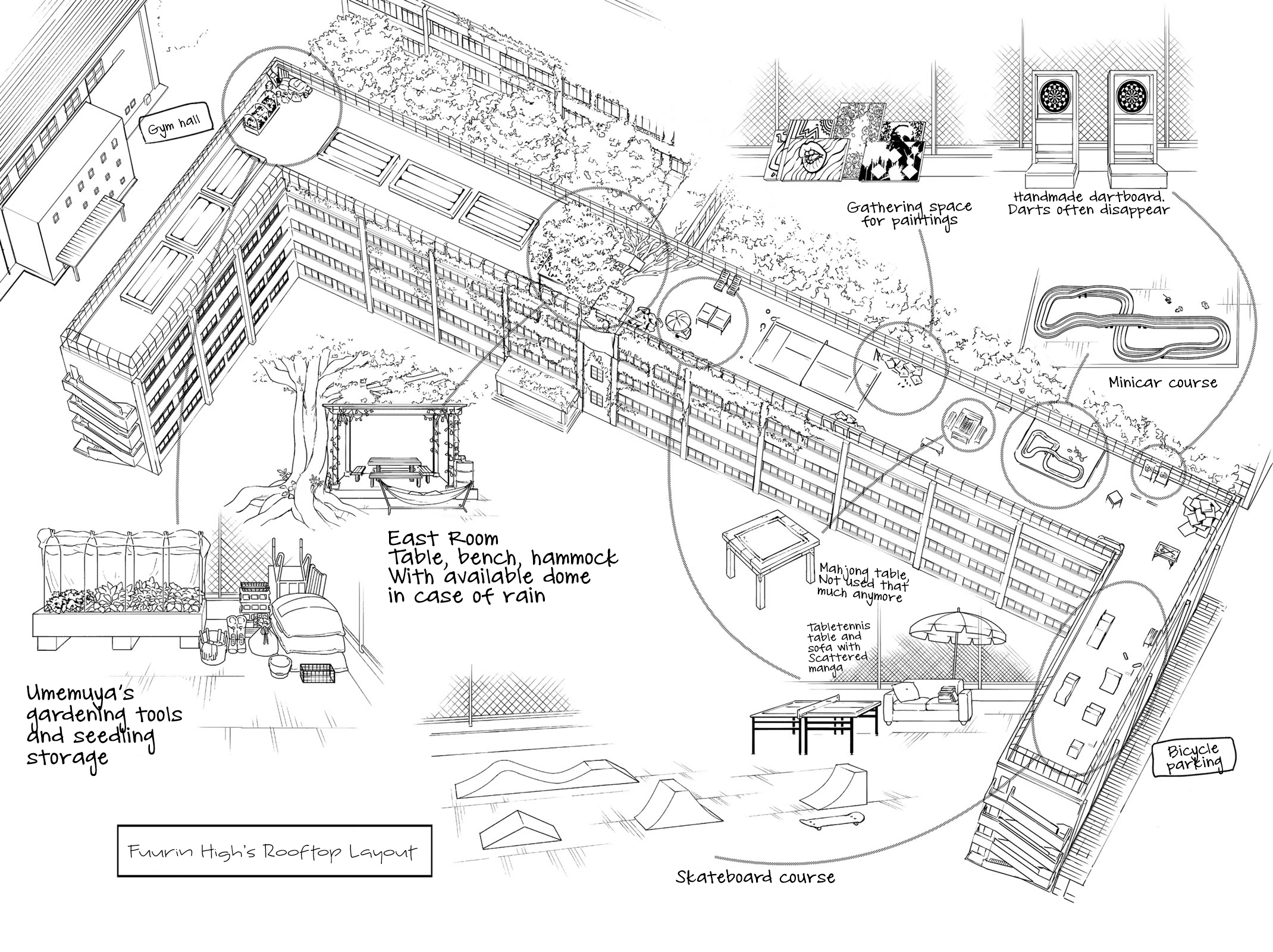 Gym hall

Gathering space for paintings

Handmade dartboard. Darts often disappear

Minicar course

East Room
Table, bench, hammock
With available dome
in case of rain

Mahjong table. Not used that much anymore

Tabletennis table and sofa with Scattered manga

Umemuya's gardening tools and seedling storage

Bicycle parking

Fuurin High's Rooftop Layout

Skateboard course