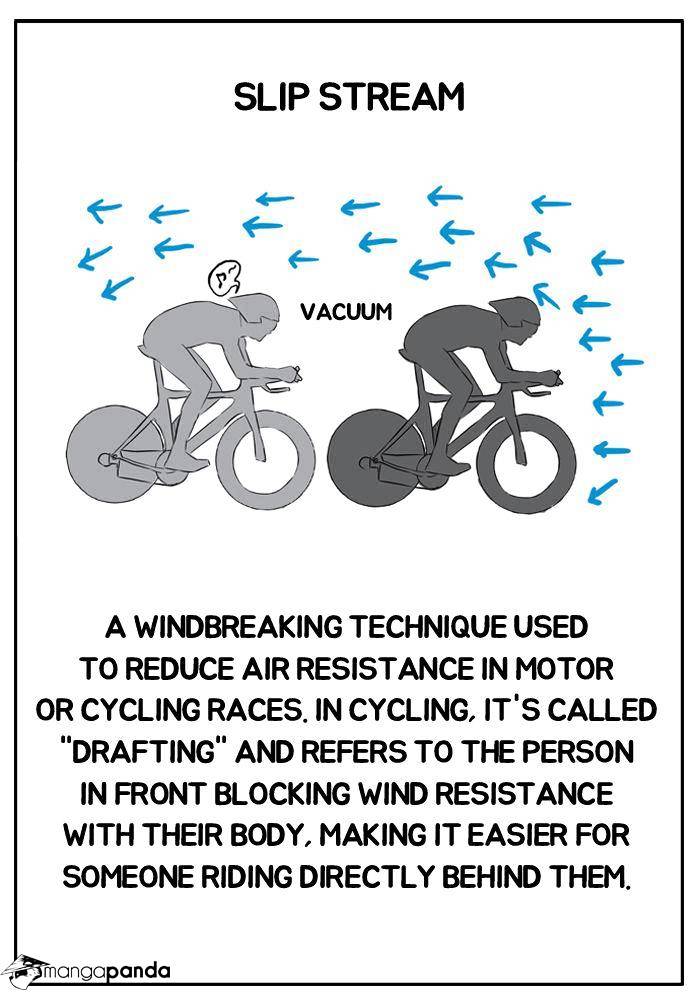 SLIP STREAM

VACUUM

A WINDBREAKING TECHNIQUE USED TO REDUCE AIR RESISTANCE IN MOTOR OR CYCLING RACES. IN CYCLING, IT'S CALLED "DRAFTING" AND REFERS TO THE PERSON IN FRONT BLOCKING WIND RESISTANCE WITH THEIR BODY, MAKING IT EASIER FOR SOMEONE RIDING DIRECTLY BEHIND THEM.

mangapanda