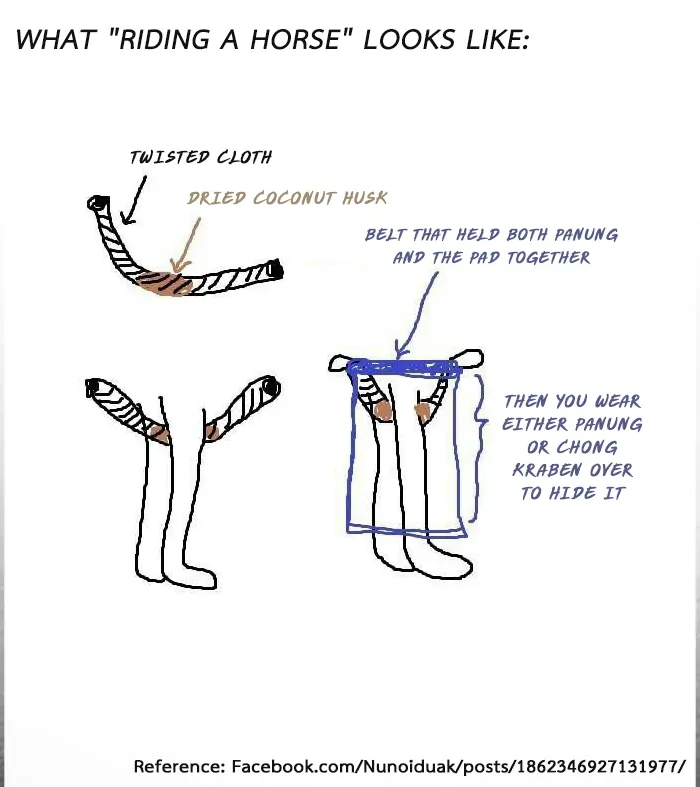 WHAT "RIDING A HORSE" LOOKS LIKE:

TWISTED CLOTH

DRIED COCONUT HUSK

BELT THAT HELD BOTH PANUNG AND THE PAD TOGETHER

THEN YOU WEAR EITHER PANUNG OR CHONG KRABEN OVER TO HIDE IT

Reference: Facebook.com/Nunoiduak/posts/1862346927131977/