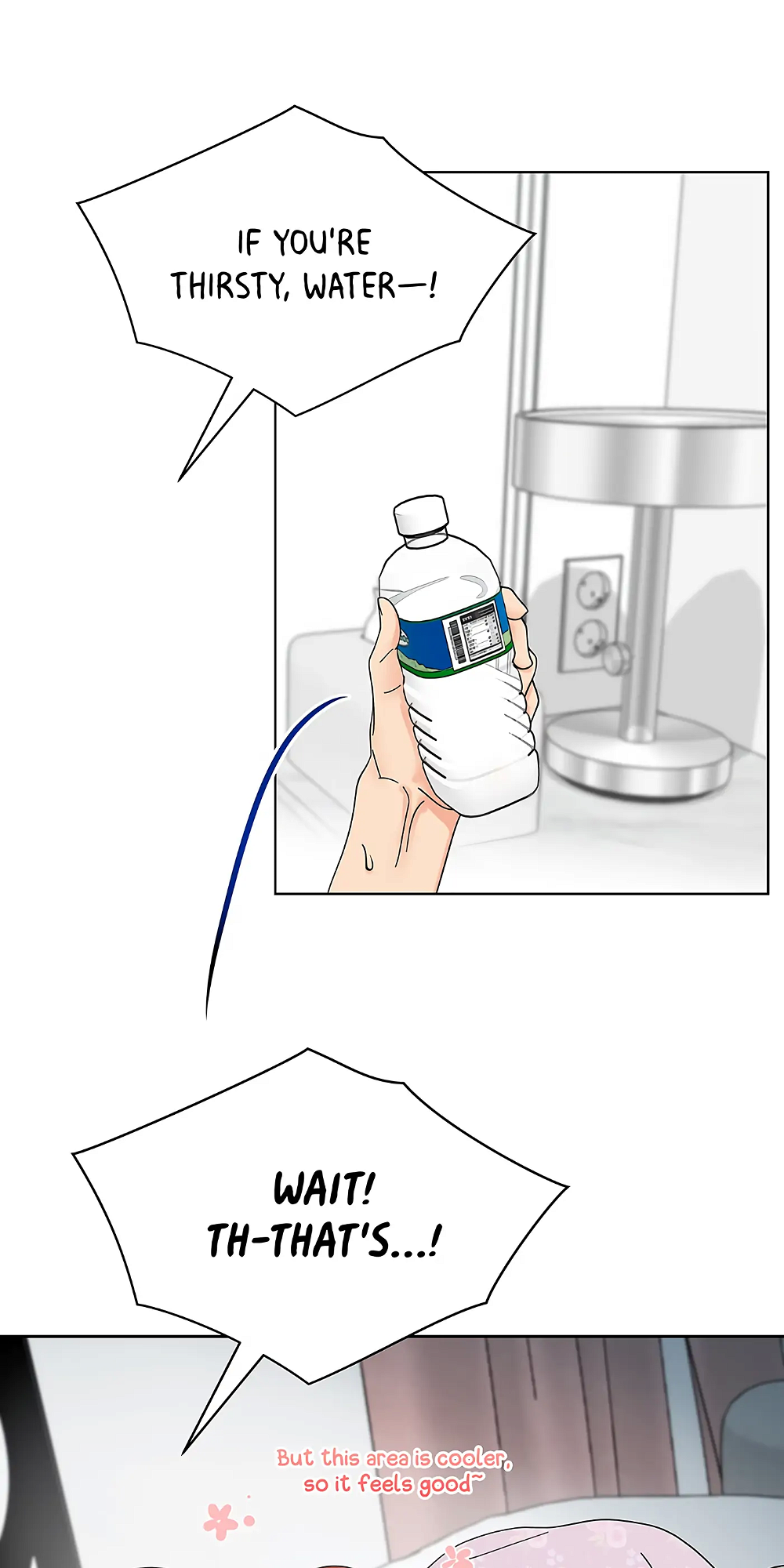 IF YOU'RE THIRSTY, WATER—!

WAIT! TH-THAT'S...!

But this area is cooler, so it feels good~